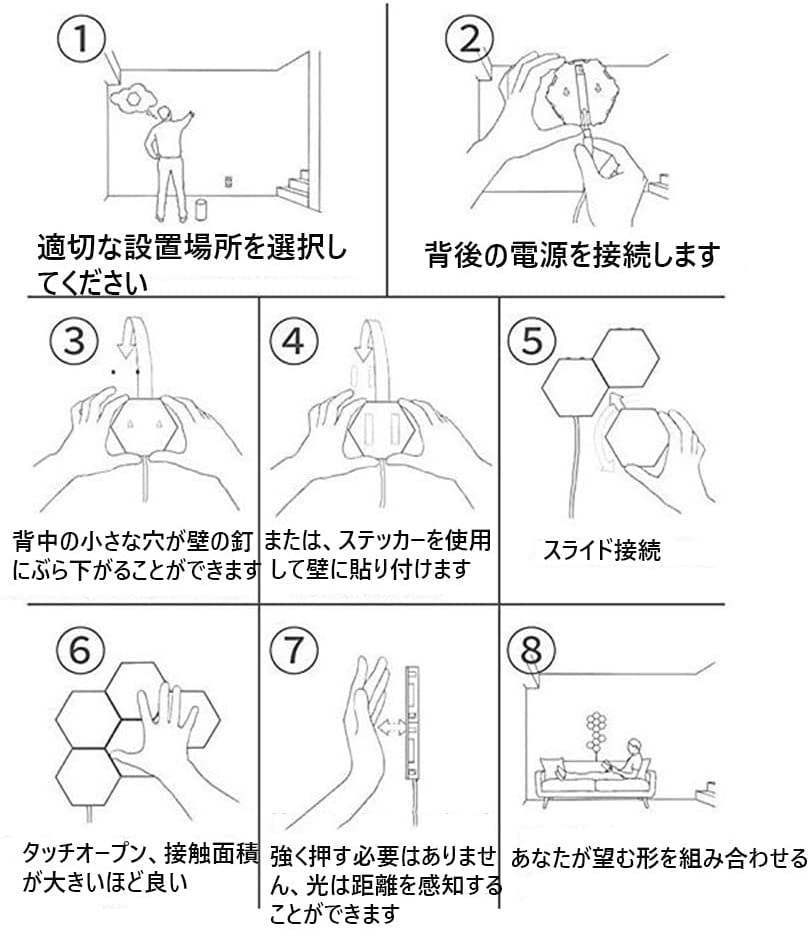 ①

適切な設置場所を選択してください

②

背後の電源を接続します

③

背中の小さな穴が壁の釘にぶら下がることができます

④

または、ステッカーを使用して壁に貼り付けます

⑤

スライド接続

⑥

タッチオープン、接触面積が大きいほど良い

⑦

強く押す必要はありません、光は距離を感知することができます

⑧

あなたが望む形を組み合わせる