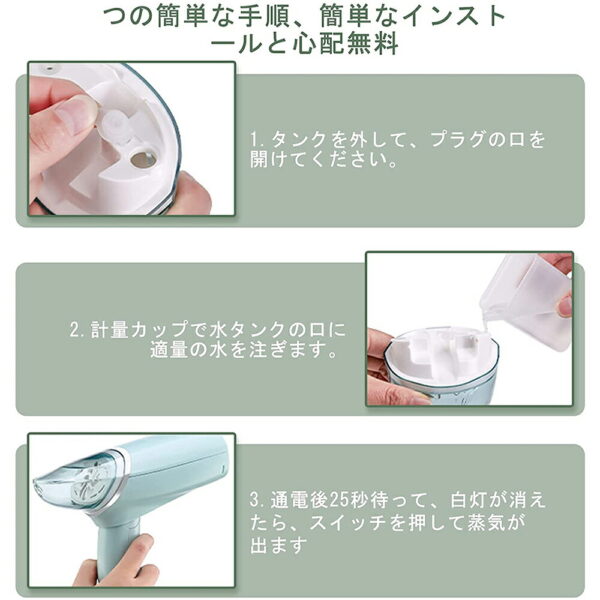 つの簡単な手順、簡単なインストールと心配無料

1.タンクを外して、プラグの口を開けてください。

2.計量カップで水タンクの口に適量の水を注ぎます。

3.通電後25秒待って、白灯が消えたら、スイッチを押して蒸気が出ます