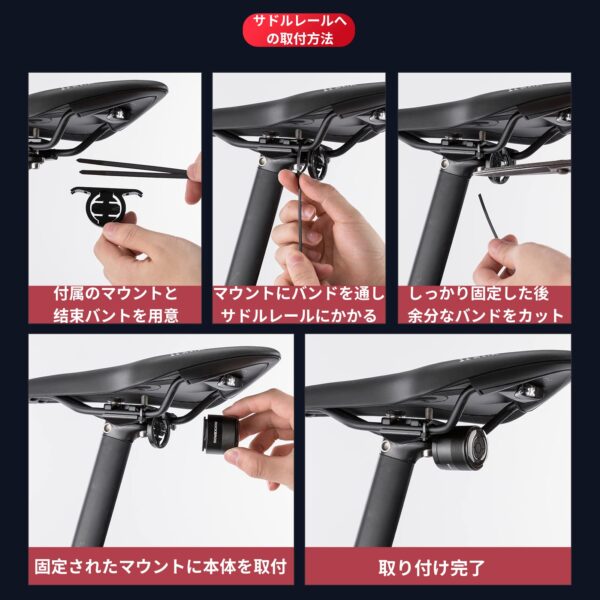 サドルレールへの取付方法

付属のマウントと結束バントを用意

マウントにバンドを通しサドルレールにかかる

しっかり固定した後余分なバンドをカット

固定されたマウントに本体を取付

取り付け完了